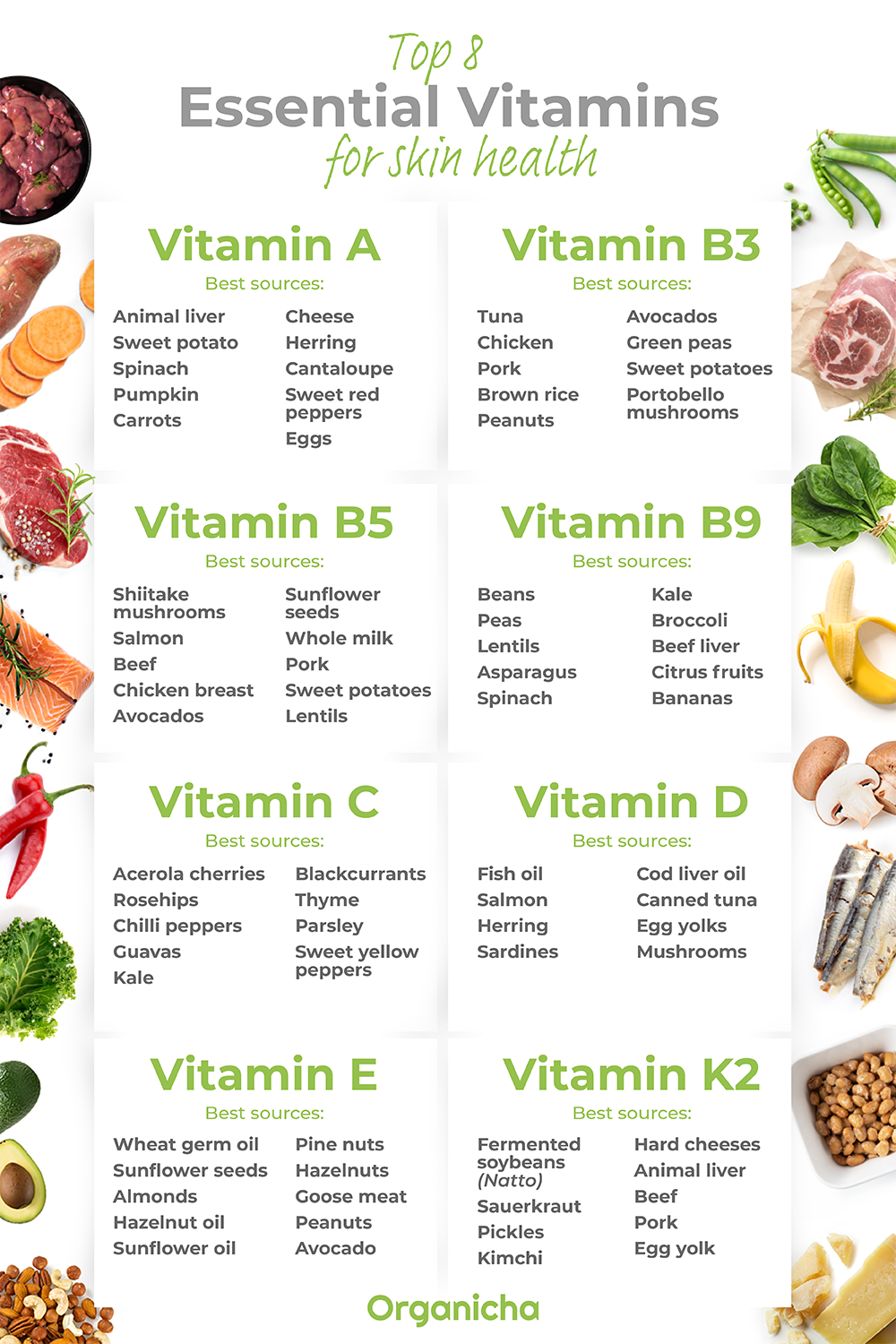 Top 8
Essential Vitamins
for skin health

Vitamin A
Best sources:
Animal liver
Sweet potato
Spinach
Pumpkin
Carrots
Cheese
Herring
Cantaloupe
Sweet red peppers
Eggs

Vitamin B3
Best sources:
Tuna
Chicken
Pork
Brown rice
Peanuts
Avocados
Green peas
Sweet potatoes
Portobello mushrooms

Vitamin B5
Best sources:
Shiitake mushrooms
Salmon
Beef
Chicken breast
Avocados
Sunflower seeds
Whole milk
Pork
Sweet potatoes
Lentils

Vitamin B9
Best sources:
Beans
Peas
Lentils
Asparagus
Spinach
Kale
Broccoli
Beef liver
Citrus fruits
Bananas

Vitamin C
Best sources:
Acerola cherries
Rosehips
Chilli peppers
Guavas
Kale
Blackcurrants
Thyme
Parsley
Sweet yellow peppers

Vitamin D
Best sources:
Fish oil
Salmon
Herring
Sardines
Cod liver oil
Canned tuna
Egg yolks
Mushrooms

Vitamin E
Best sources:
Wheat germ oil
Sunflower seeds
Almonds
Hazelnut oil
Sunflower oil
Pine nuts
Hazelnuts
Goose meat
Peanuts
Avocado

Vitamin K2
Best sources:
Fermented soybeans (Natto)
Sauerkraut
Pickles
Kimchi
Hard cheeses
Animal liver
Beef
Pork
Egg yolk

Organicha